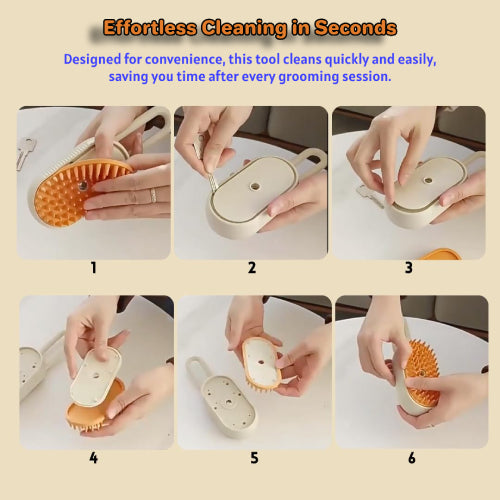 Effortless Cleaning in Seconds

Designed for convenience, this tool cleans quickly and easily, saving you time after every grooming session.

1

2

3

4

5

6